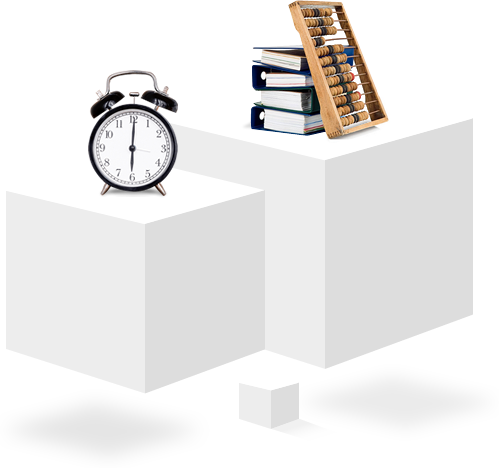 12 1 2 3 4 5 6 7 8 9 10 11